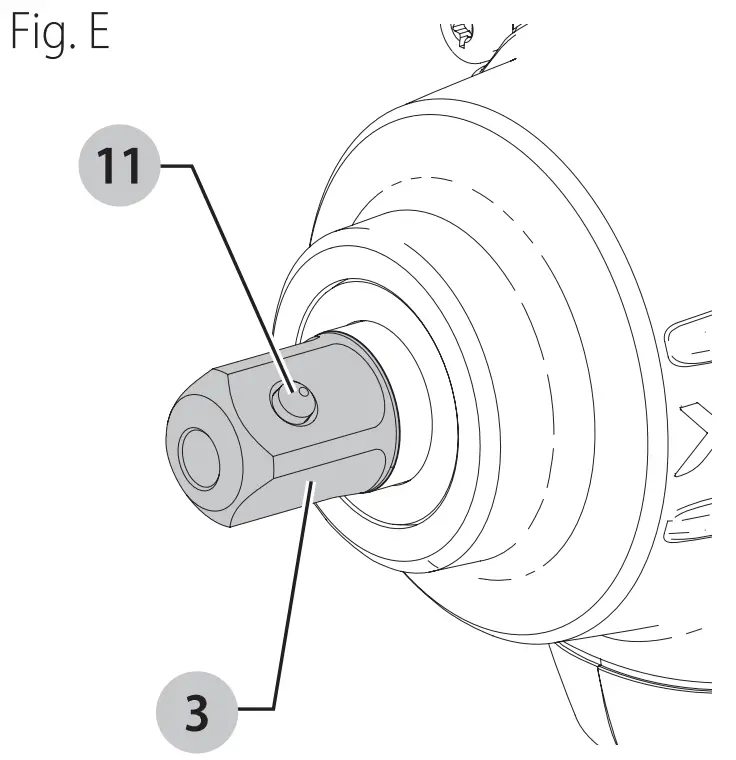 Fig. E

11

3