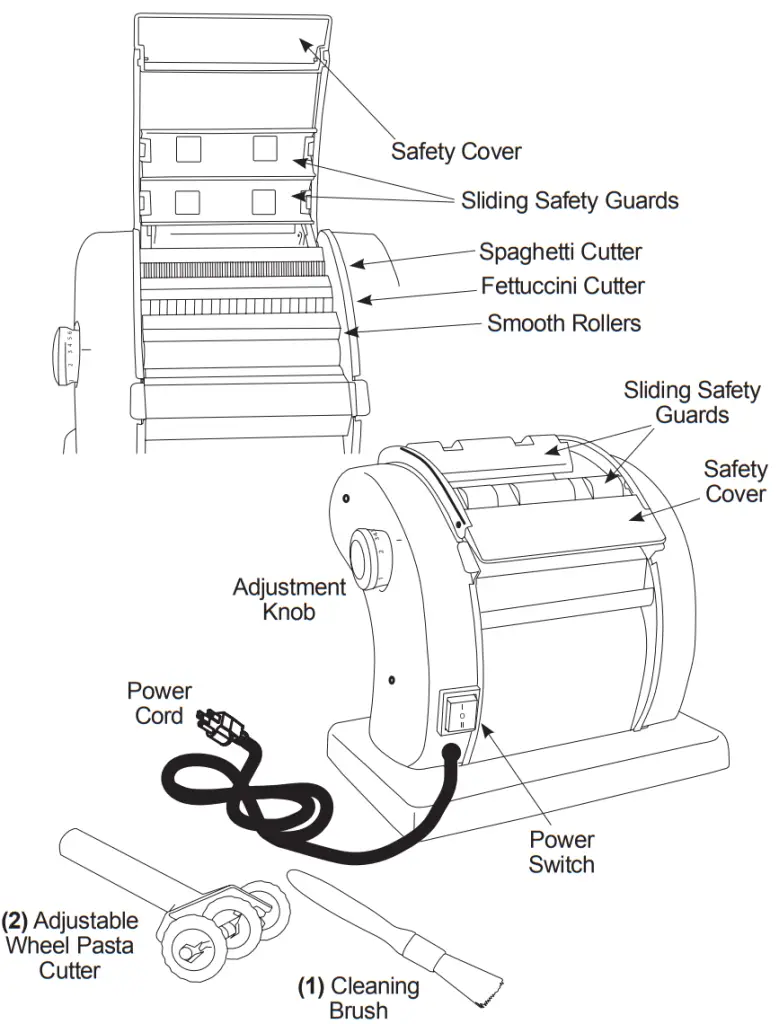 Safety Cover

Sliding Safety Guards

Spaghetti Cutter

Fettuccini Cutter

Smooth Rollers

Sliding Safety Guards

Safety Cover

Adjustment Knob

Power Cord

Power Switch

(2) Adjustable Wheel Pasta Cutter

(1) Cleaning Brush