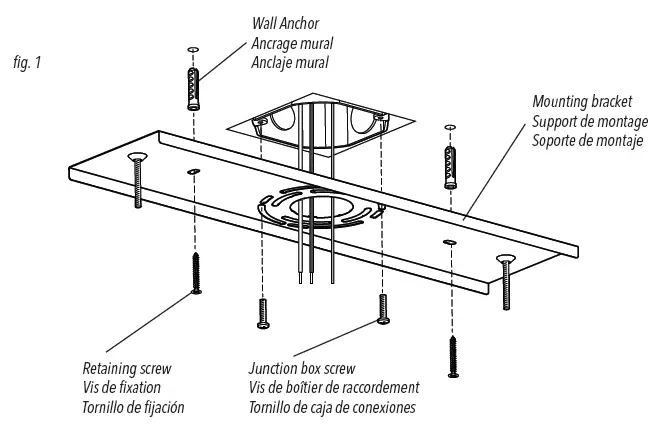 fig. 1

Wall Anchor
Ancrage mural
Anclaje mural

Mounting bracket
Support de montage
Soporte de montaje

Retaining screw
Vis de fixation
Tornillo de fijación

Junction box screw
Vis de boîtier de raccordement
Tornillo de caja de conexiones