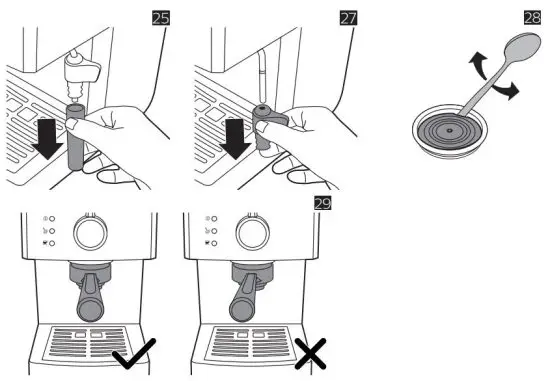 25

27

28

29