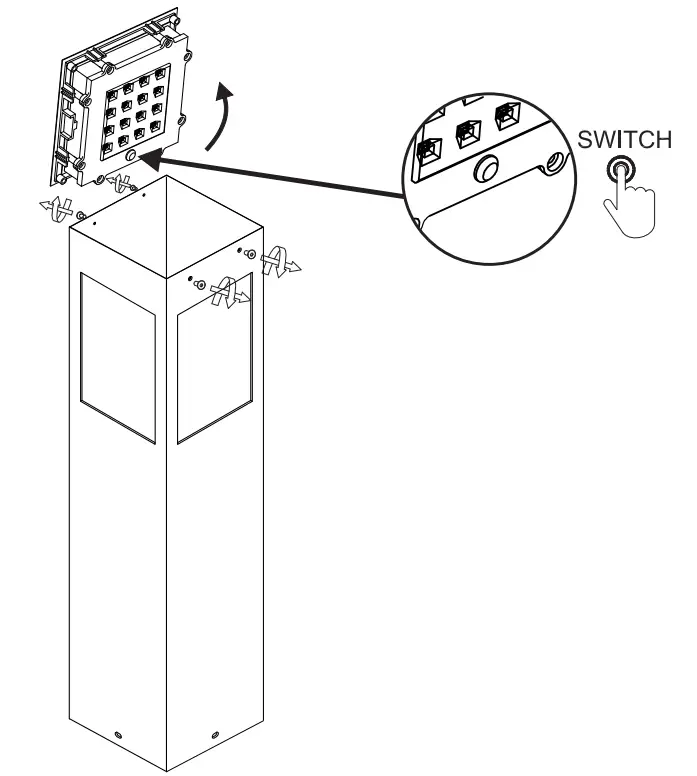 SWITCH