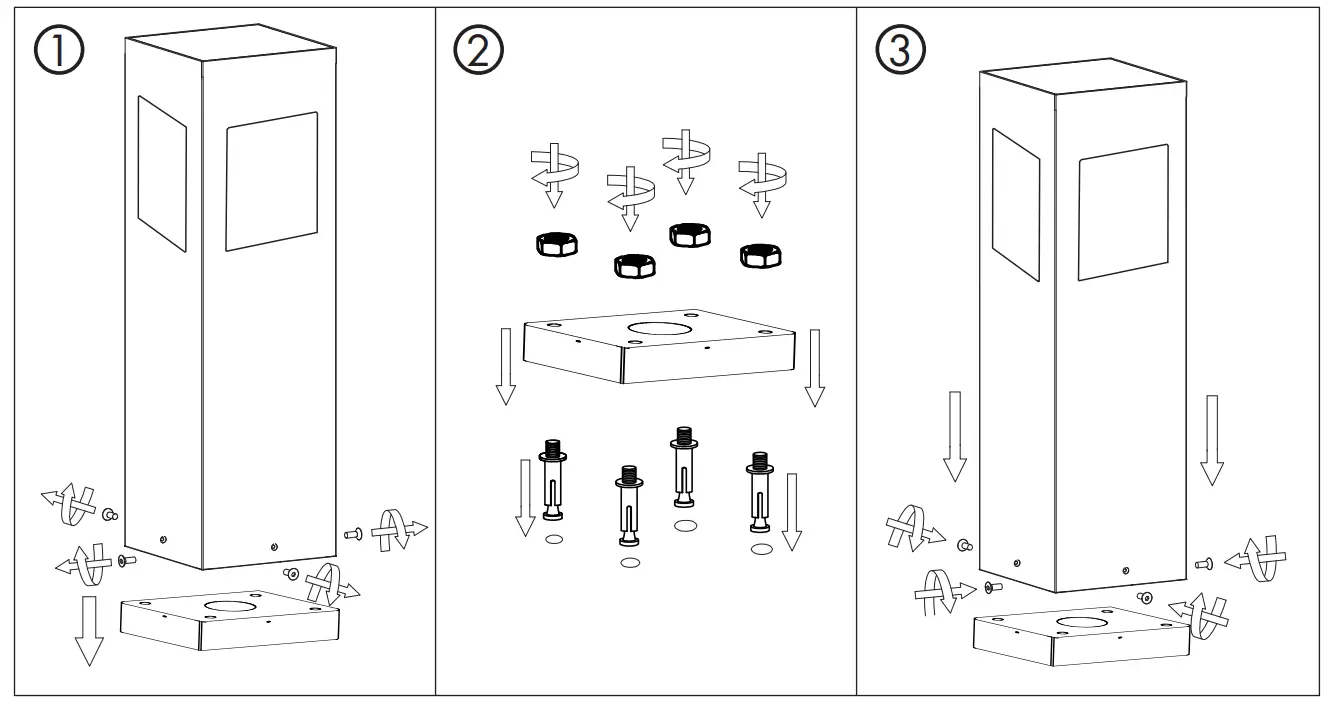 ①

②

③