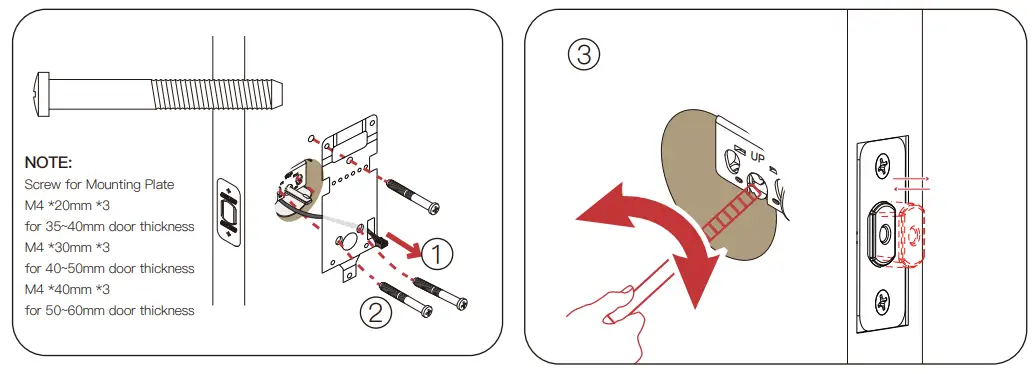 NOTE:
Screw for Mounting Plate
M4 *20mm *3
for 35~40mm door thickness
M4 *30mm *3
for 40~50mm door thickness
M4 *40mm *3
for 50~60mm door thickness

①

②

③

UP