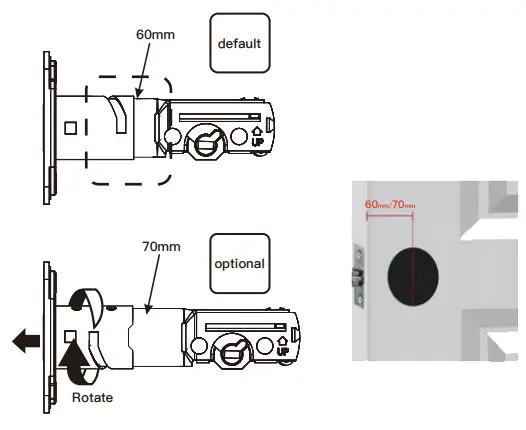 60mm

default

UP

70mm

optional

UP

Rotate

60mm/70mm