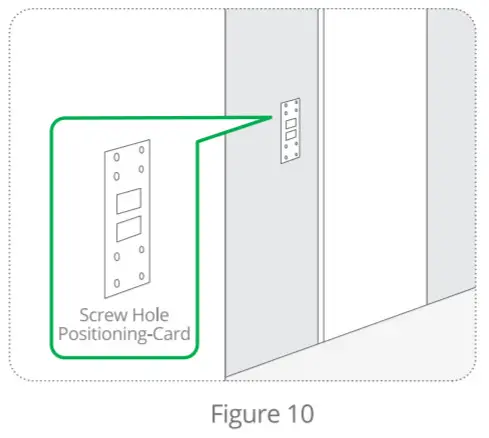 Screw Hole Positioning-Card

Figure 10