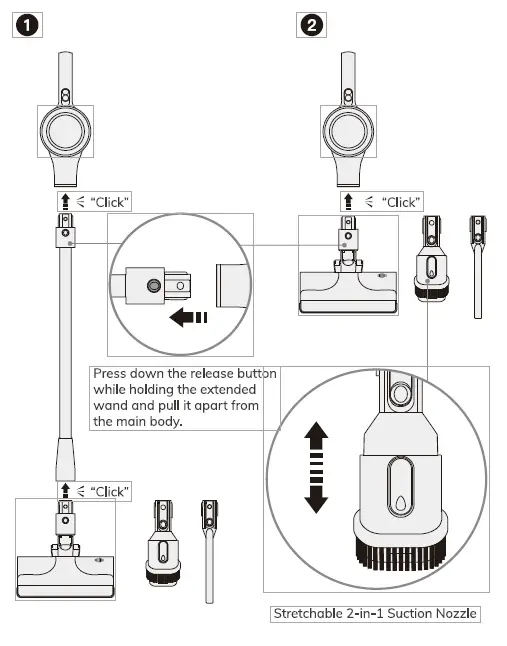 1

2

"Click"

"Click"

Press down the release button while holding the extended wand and pull it apart from the main body.

"Click"

Stretchable 2-in-1 Suction Nozzle