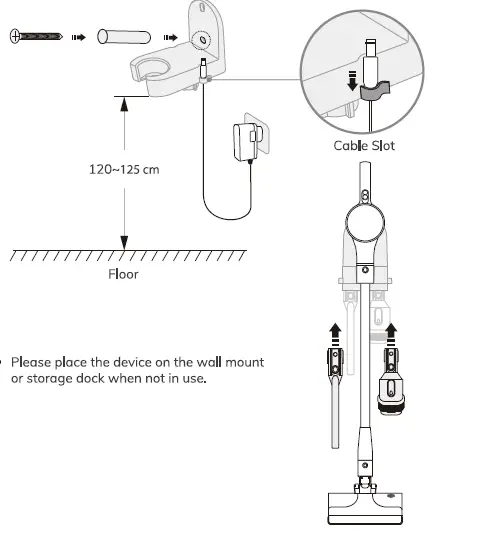 Cable Slot

120~125 cm

Floor

• Please place the device on the wall mount or storage dock when not in use.