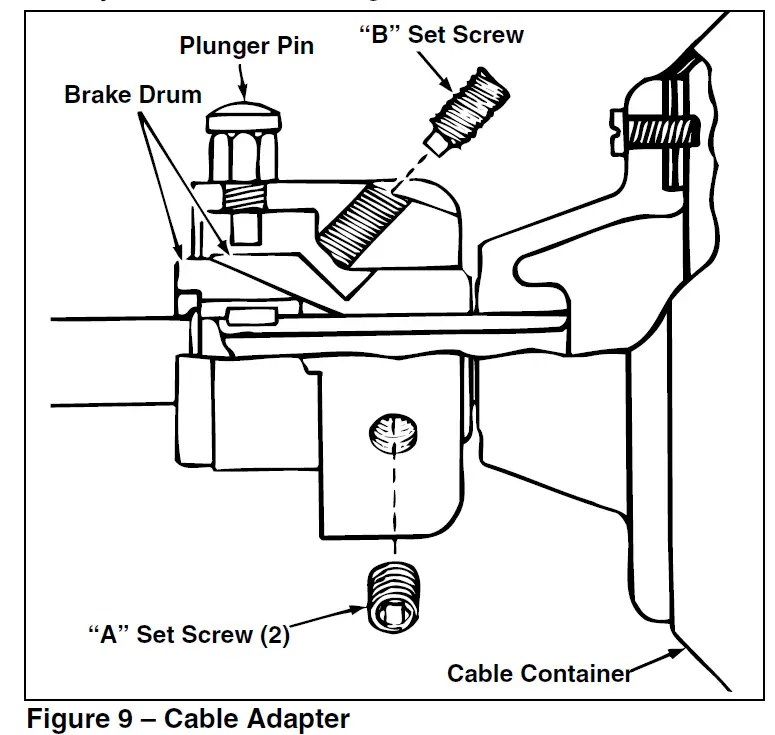 Plunger Pin

"B" Set Screw

Brake Drum

"A" Set Screw (2)

Cable Container

Figure 9 – Cable Adapter