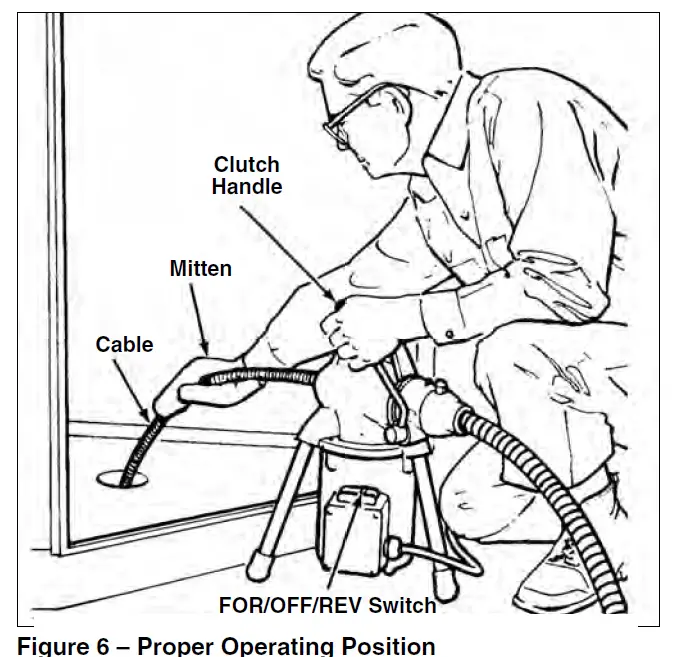 Clutch Handle

Mitten

Cable

FOR/OFF/REV Switch

Figure 6 – Proper Operating Position