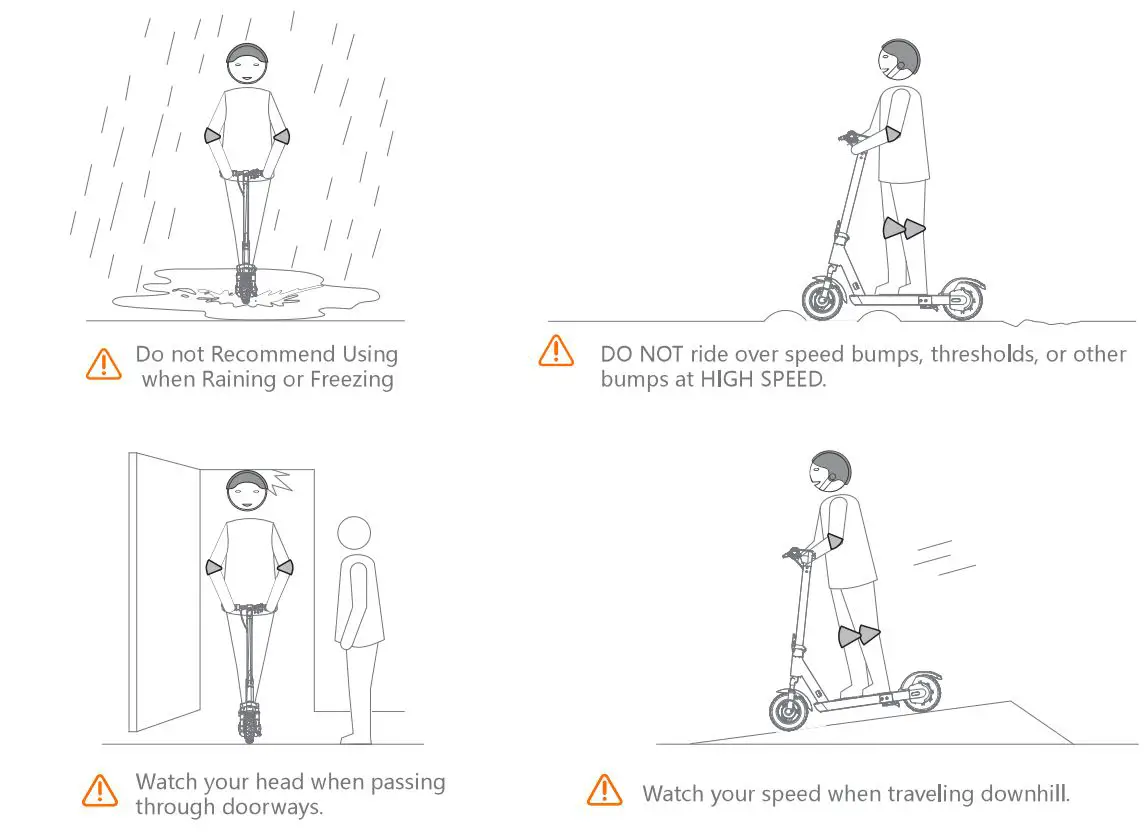 Do not Recommend Using when Raining or Freezing

DO NOT ride over speed bumps, thresholds, or other bumps at HIGH SPEED.

Watch your head when passing through doorways.

Watch your speed when traveling downhill.