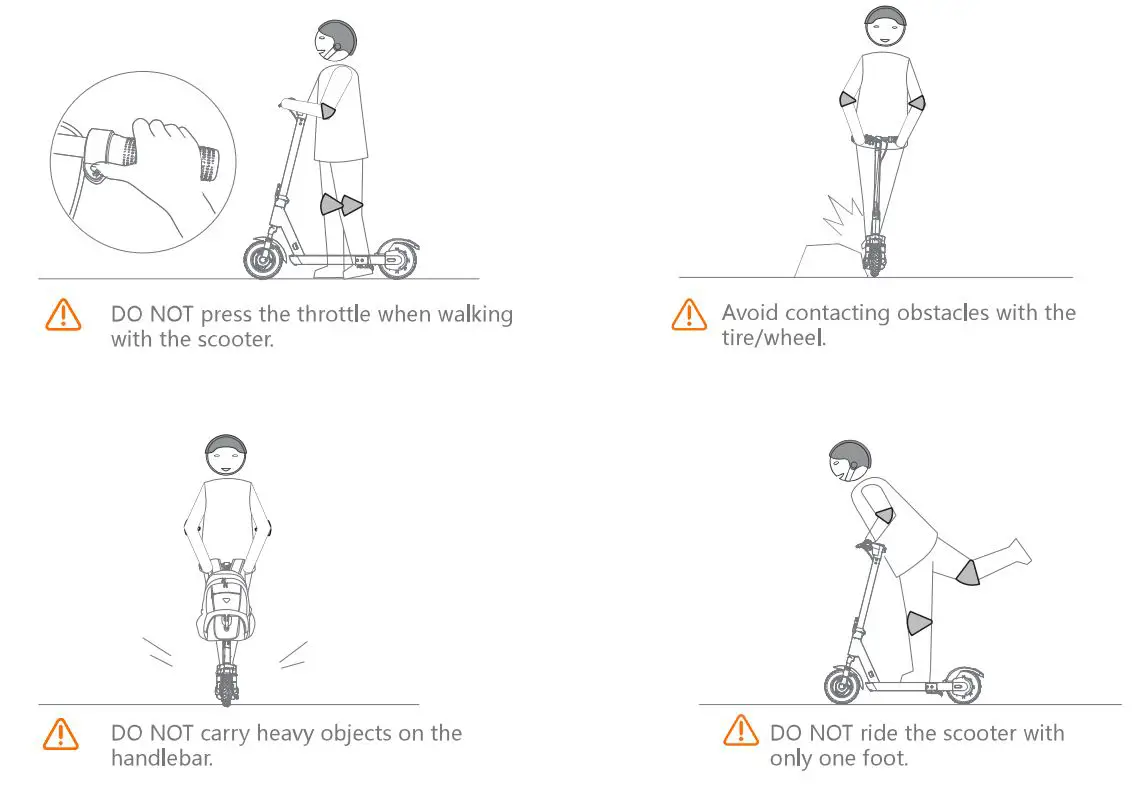 DO NOT press the throttle when walking with the scooter.

Avoid contacting obstacles with the tire/wheel.

DO NOT carry heavy objects on the handlebar.

DO NOT ride the scooter with only one foot.