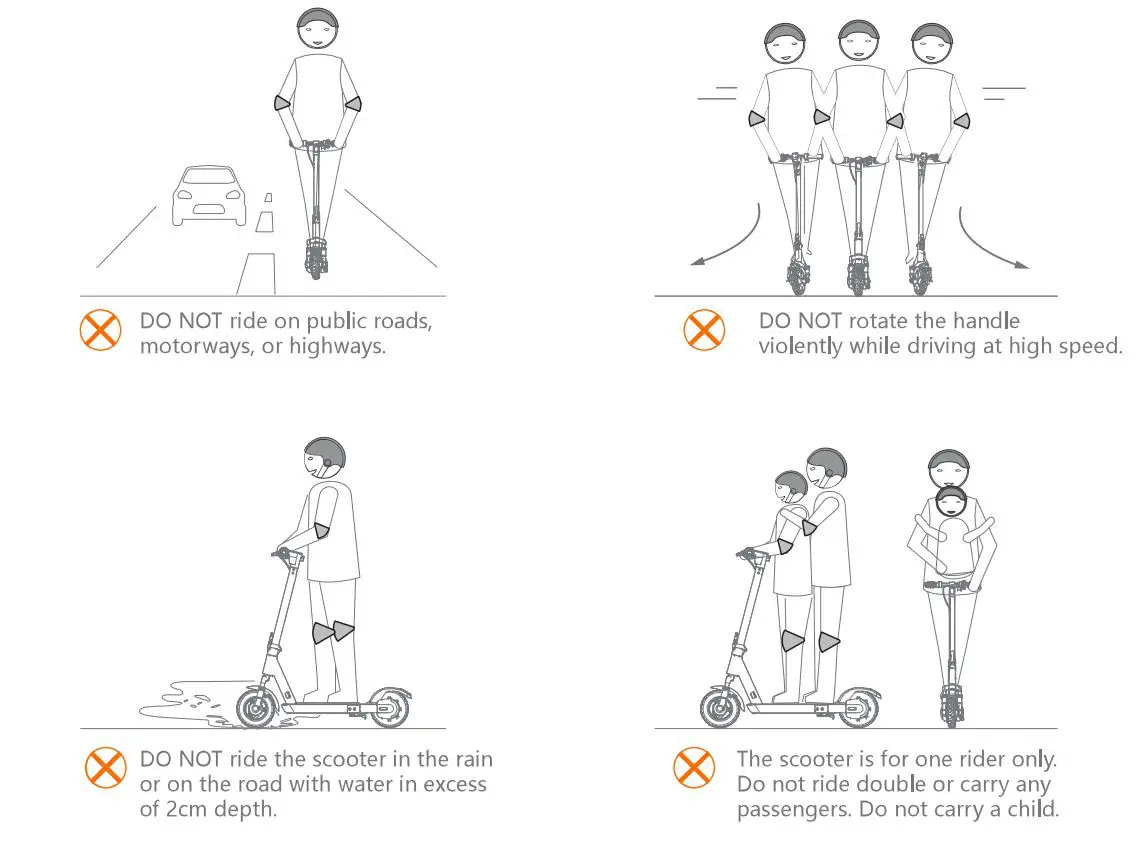 DO NOT ride on public roads, motorways, or highways.

DO NOT rotate the handle violently while driving at high speed.

DO NOT ride the scooter in the rain or on the road with water in excess of 2cm depth.

The scooter is for one rider only. Do not ride double or carry any passengers. Do not carry a child.