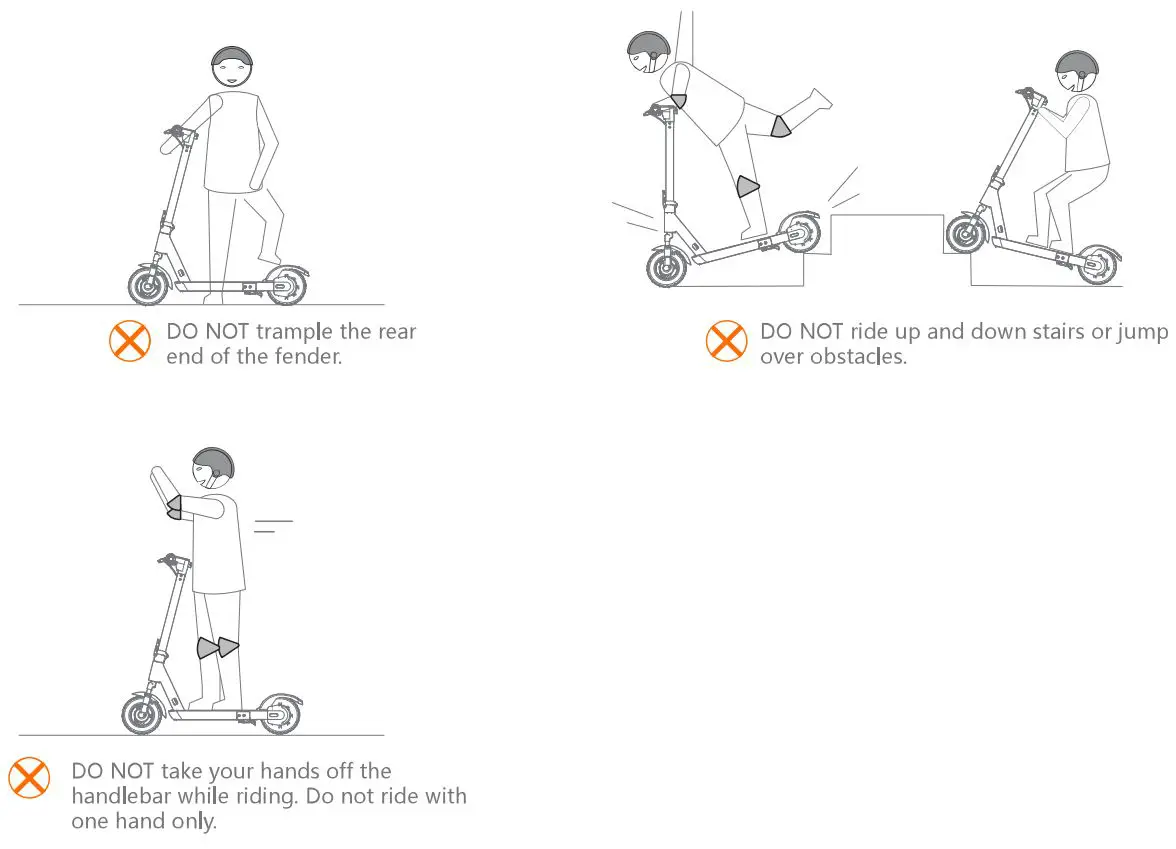 DO NOT trample the rear end of the fender.

DO NOT ride up and down stairs or jump over obstacles.

DO NOT take your hands off the handlebar while riding. Do not ride with one hand only.