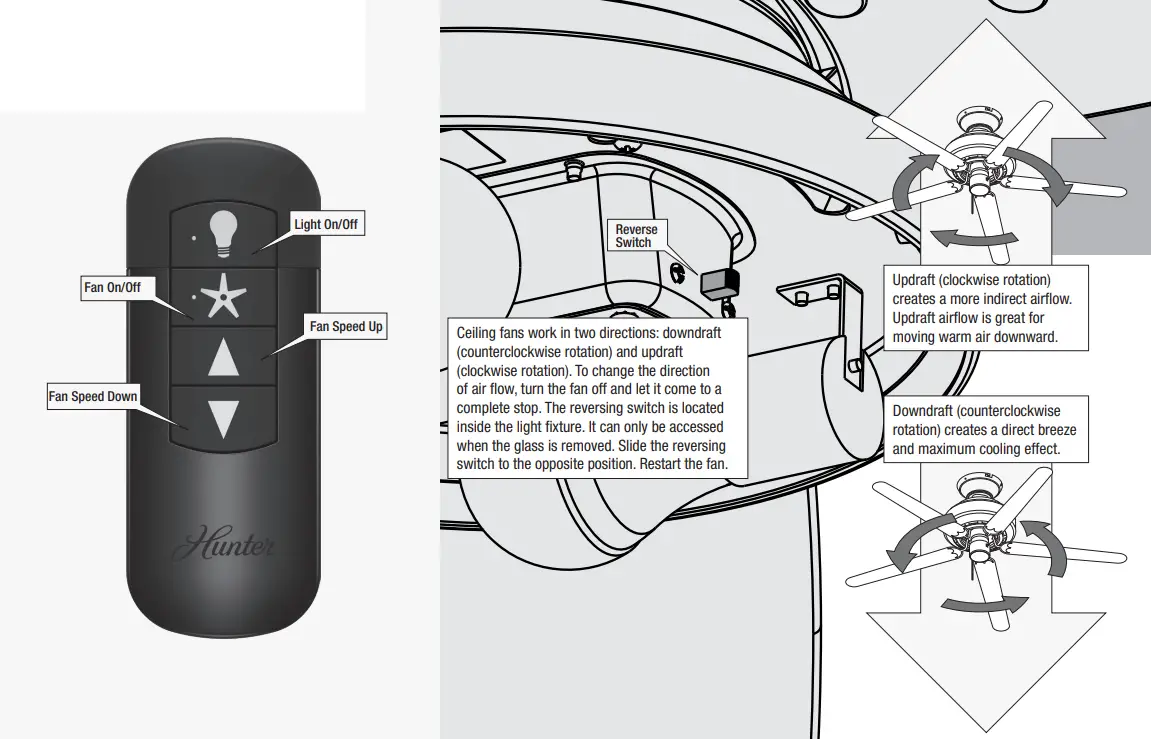 Light On/Off

Fan On/Off

Fan Speed Up

Fan Speed Down

Hunter

Reverse Switch

Ceiling fans work in two directions: downdraft (counterclockwise rotation) and updraft (clockwise rotation). To change the direction of air flow, turn the fan off and let it come to a complete stop. The reversing switch is located inside the light fixture. It can only be accessed when the glass is removed. Slide the reversing switch to the opposite position. Restart the fan.

Updraft (clockwise rotation) creates a more indirect airflow. Updraft airflow is great for moving warm air downward.

Downdraft (counterclockwise rotation) creates a direct breeze and maximum cooling effect.