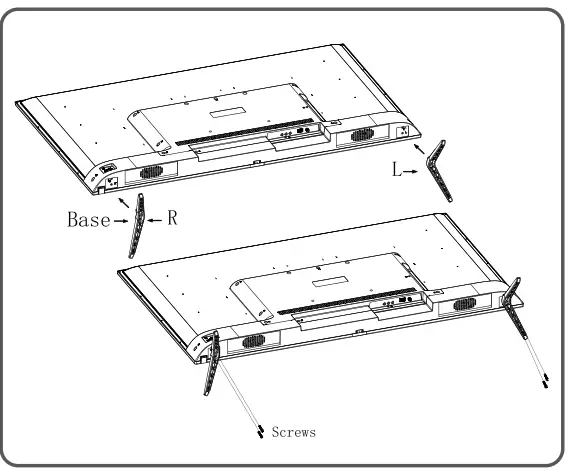 L

Base R

Screws