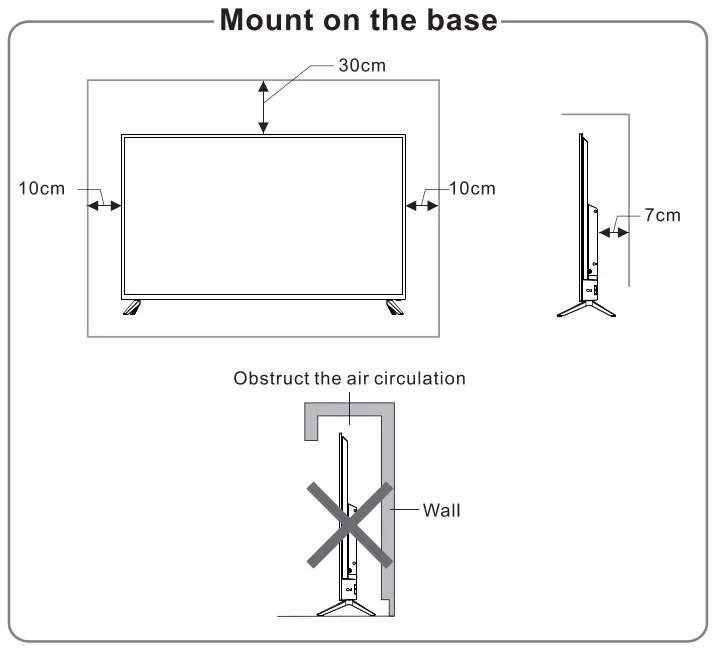 Mount on the base

30cm

10cm

10cm

7cm

Obstruct the air circulation

Wall