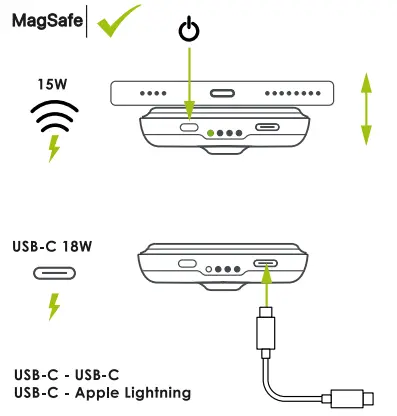 MagSafe

15W

USB-C 18W

USB-C - USB-C
USB-C - Apple Lightning