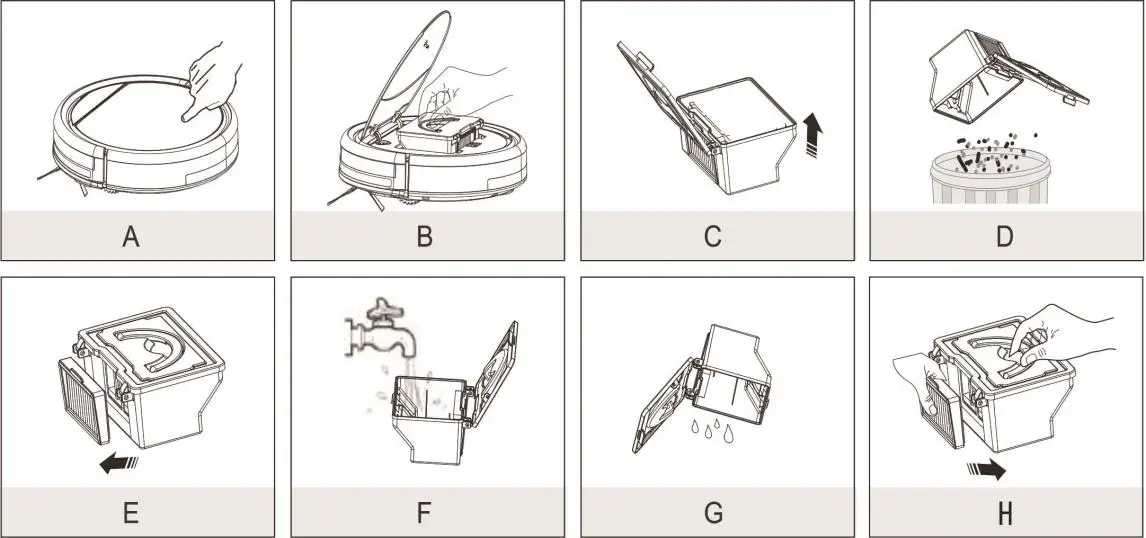 A

B

C

D

E

F

G

H