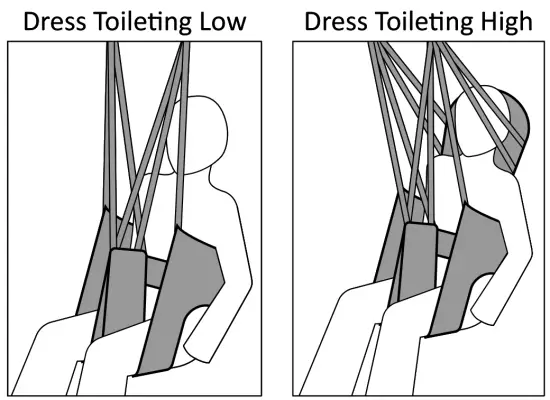 Dress Toileting Low

Dress Toileting High