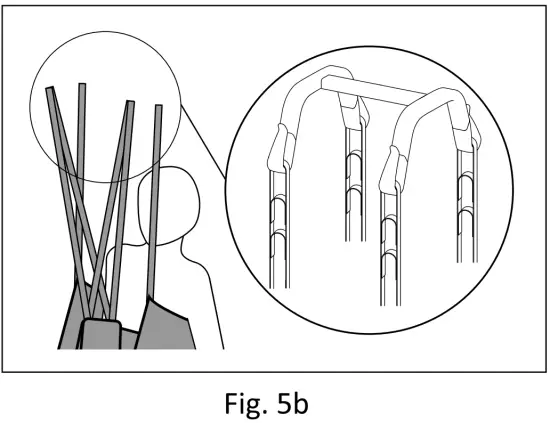 Fig. 5b