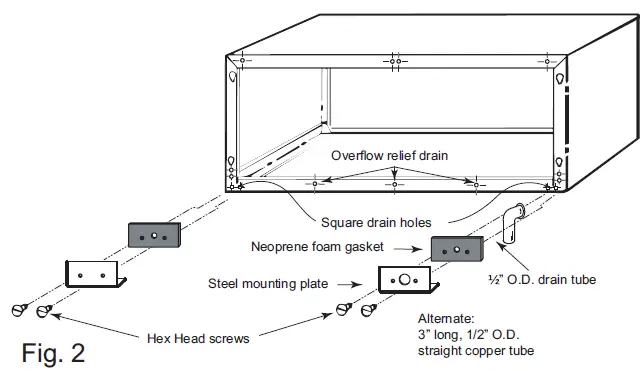 Overflow relief drain

Square drain holes

Neoprene foam gasket

Steel mounting plate

½" O.D. drain tube

Hex Head screws

Alternate:
3" long, 1/2" O.D.
straight copper tube

Fig. 2