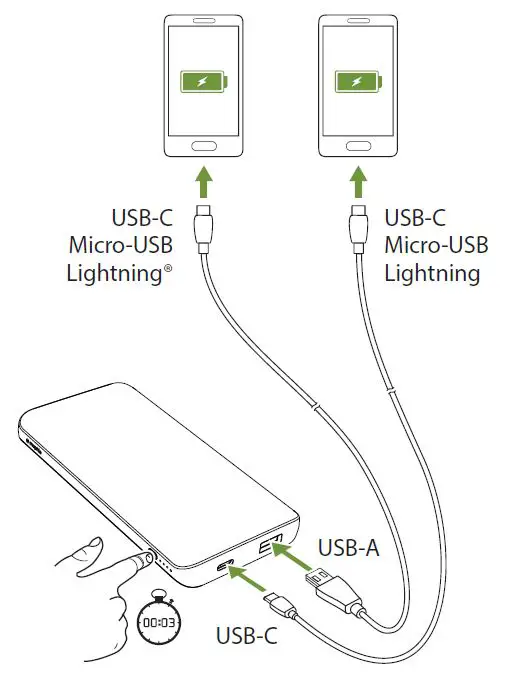 USB-C
Micro-USB
Lightning®

USB-C
Micro-USB
Lightning

USB-A

00:03

USB-C