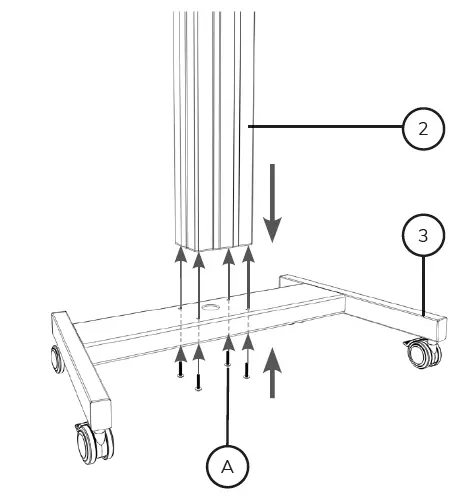 2

3

A