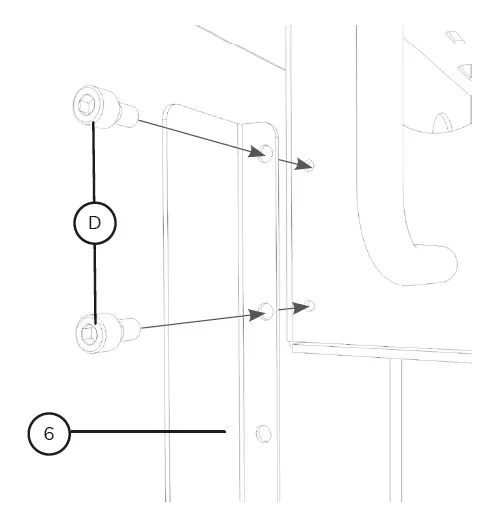 D

6