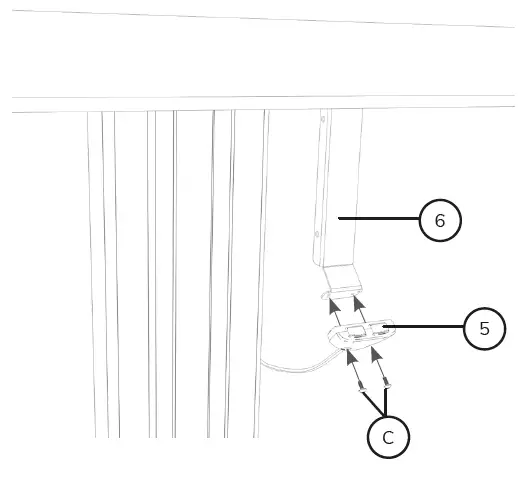 6
5
C