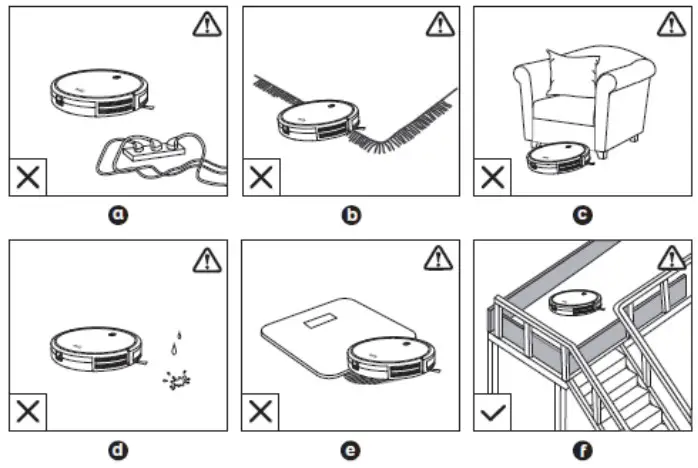 a

b

c

d

e

f