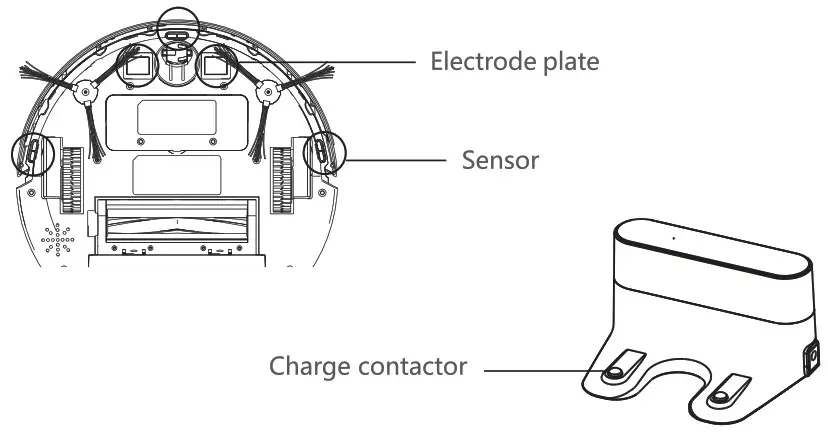 Electrode plate

Sensor

Charge contactor