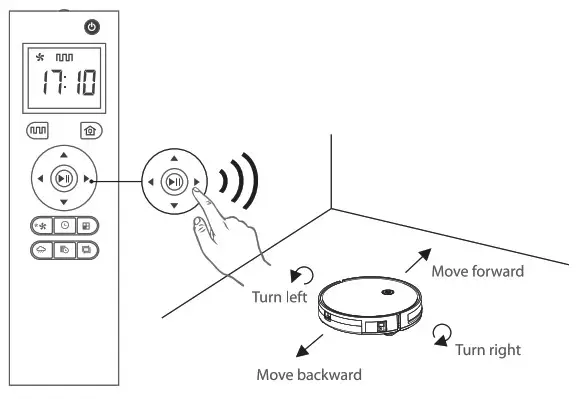 17:10

Move forward

Turn left

Turn right

Move backward