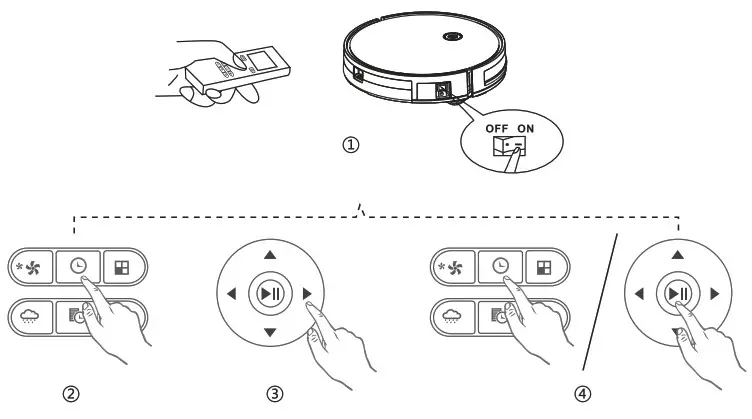 OFF ON

①

②

③

④