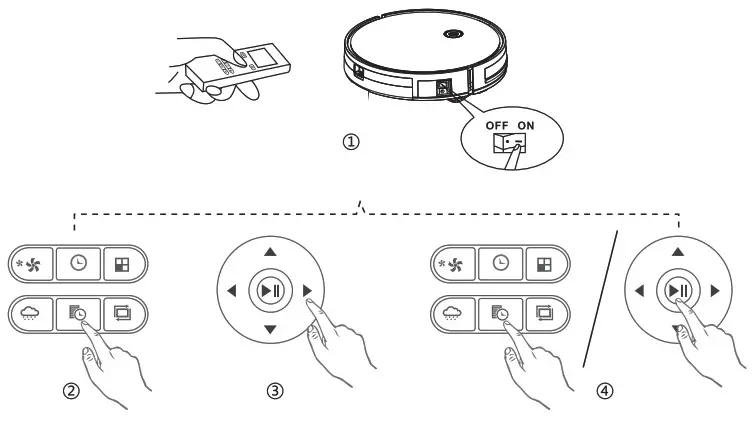 OFF ON

①

②

③

④