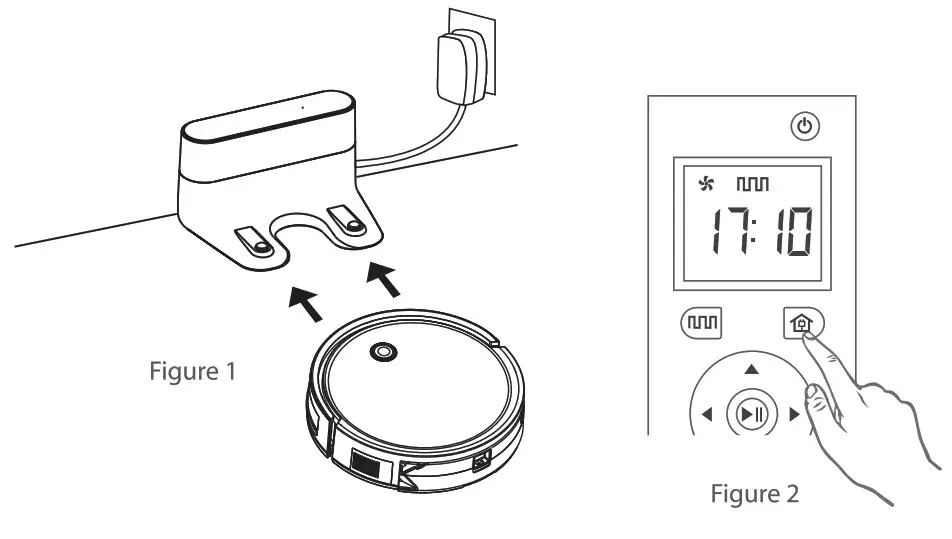 Figure 1

17:10

Figure 2