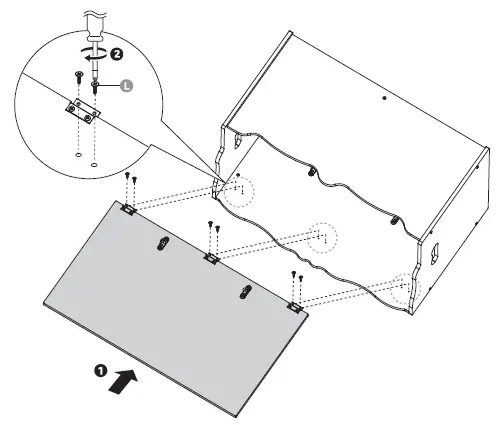 2
L
1