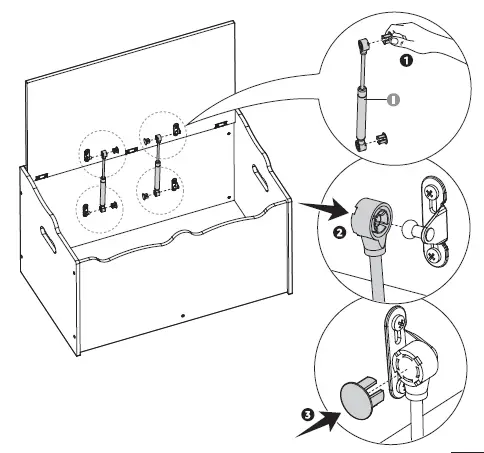 1
I
2
3