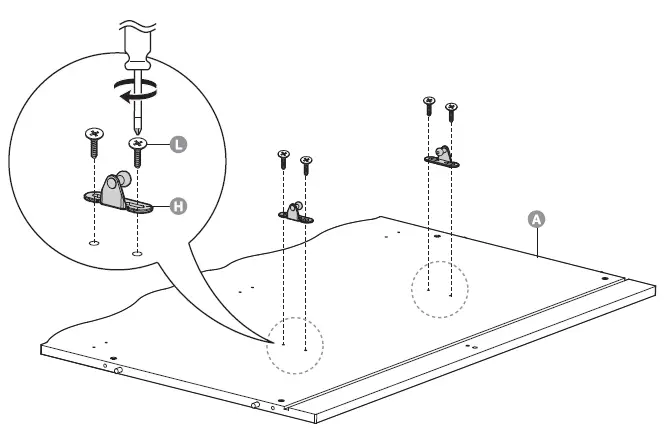 L
H
A