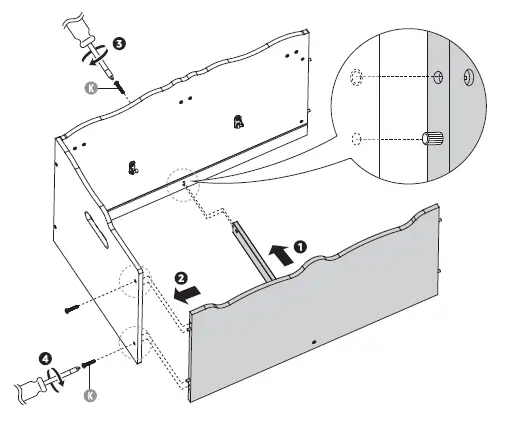 3
K
1
2
4
K