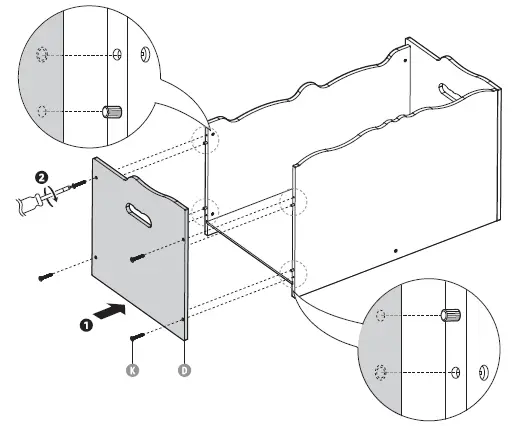 2
1
K
D