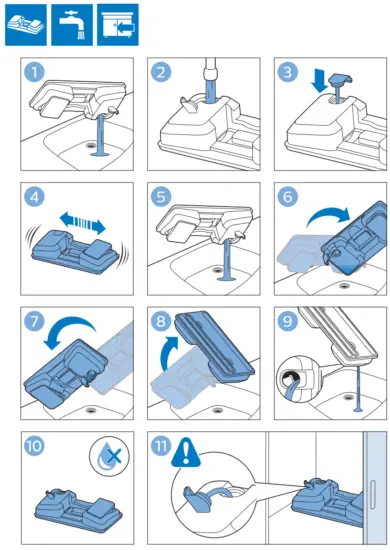 1

2

3

4

5

6

7

8

9

10

11