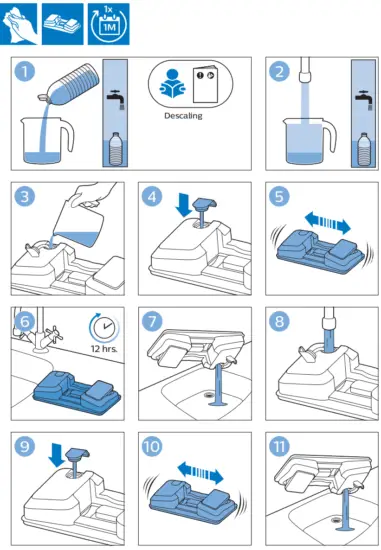 1x
1M

1

Descaling

2

3

4

5

6

12 hrs.

7

8

9

10

11