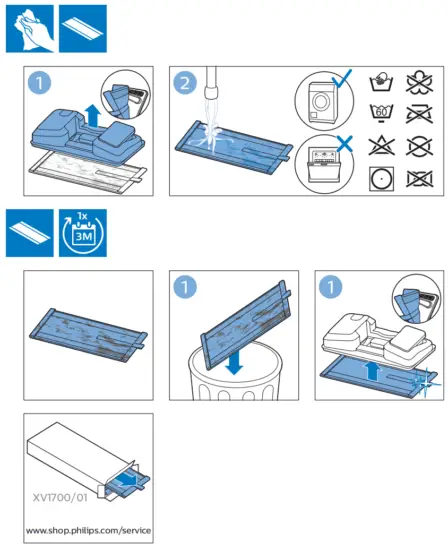 1

2

60

1x
3M

1

1

XV1700/01

www.shop.philips.com/service