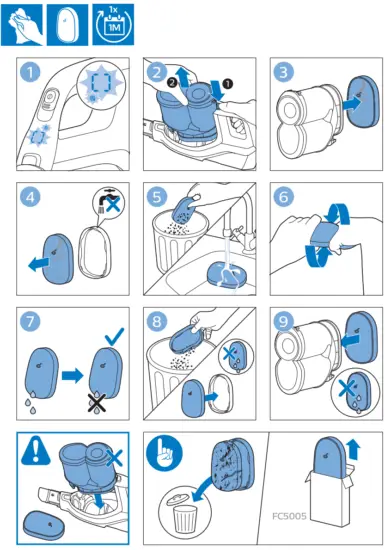 1x
1M

1

2
2
1

3

4

5

6

7

8

9

FC5005