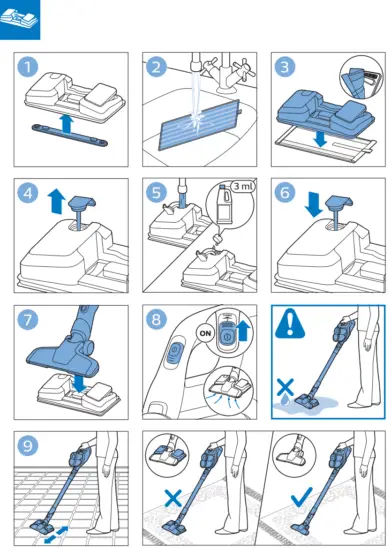 1

2

3

4

5

3 ml

6

7

8

ON

9