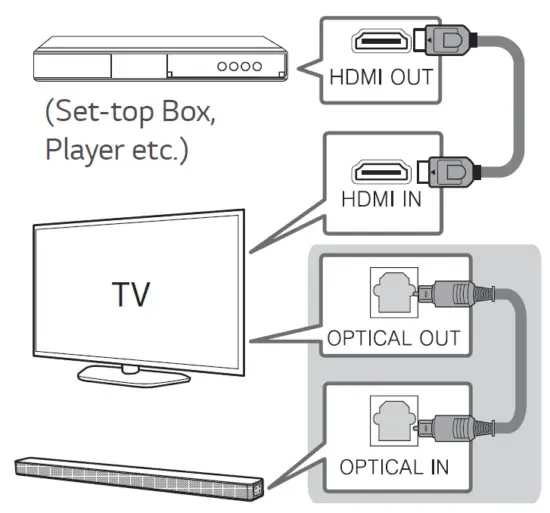 HDMI OUT

(Set-top Box, Player etc.)

HDMI IN

TV

OPTICAL OUT

OPTICAL IN