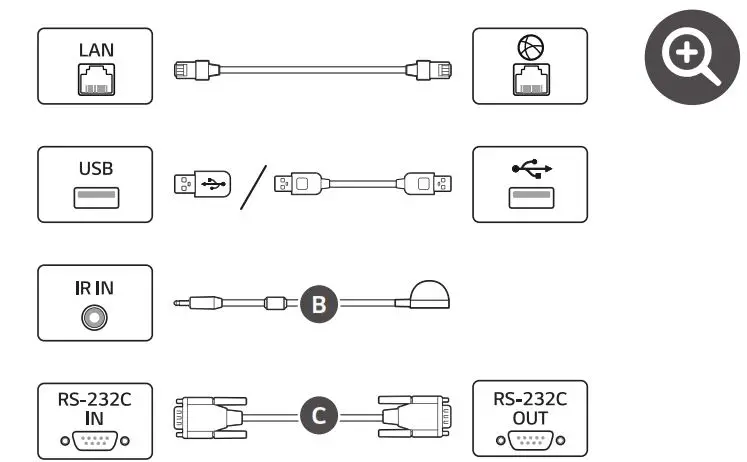 LAN

USB

IR IN

B

RS-232C IN

C

RS-232C OUT