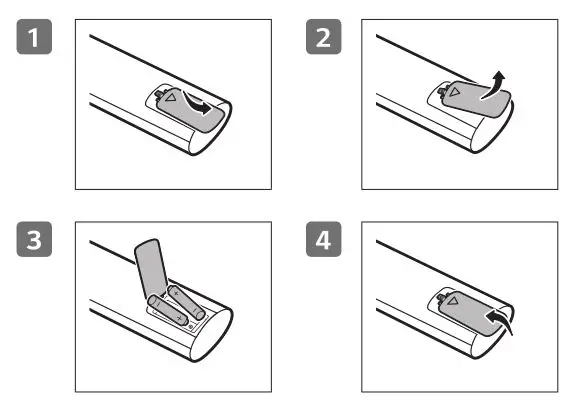 1

2

3

4