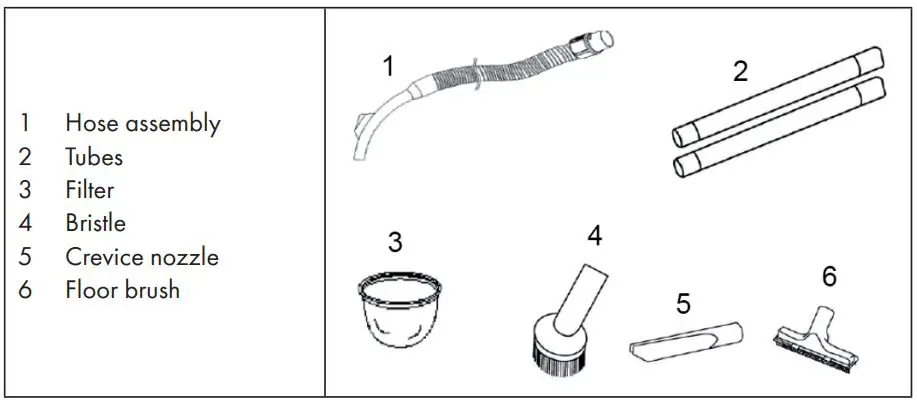 1 Hose assembly
2 Tubes
3 Filter
4 Bristle
5 Crevice nozzle
6 Floor brush

1
2
3
4
5
6