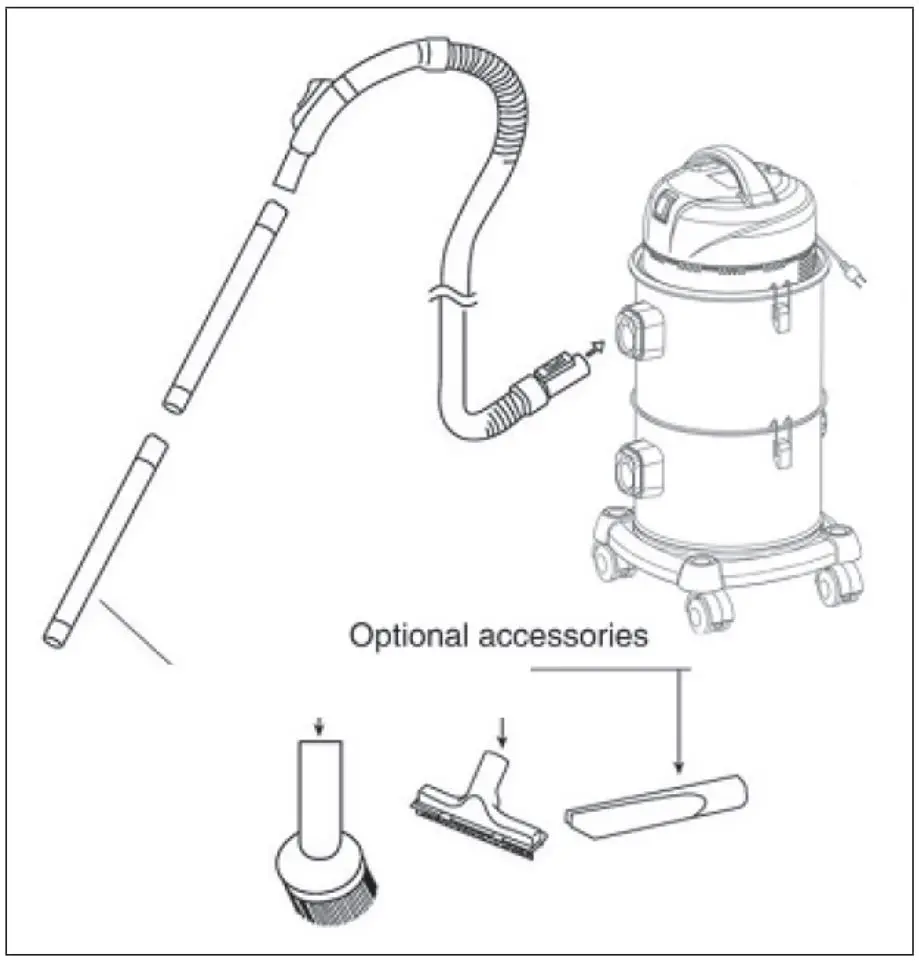 Optional accessories